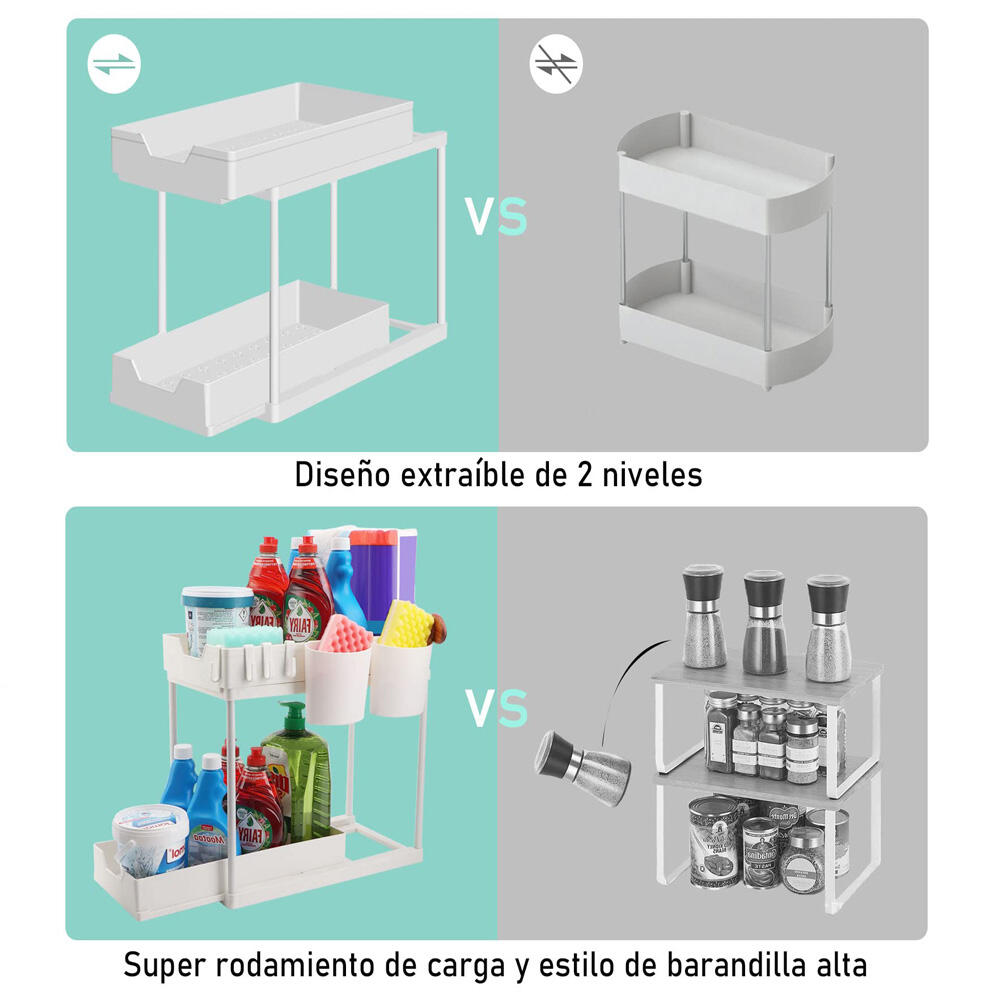 VS

Diseño extraíble de 2 niveles

FAIRY

FAIRY

VS

Super rodamiento de carga y estilo de barandilla alta