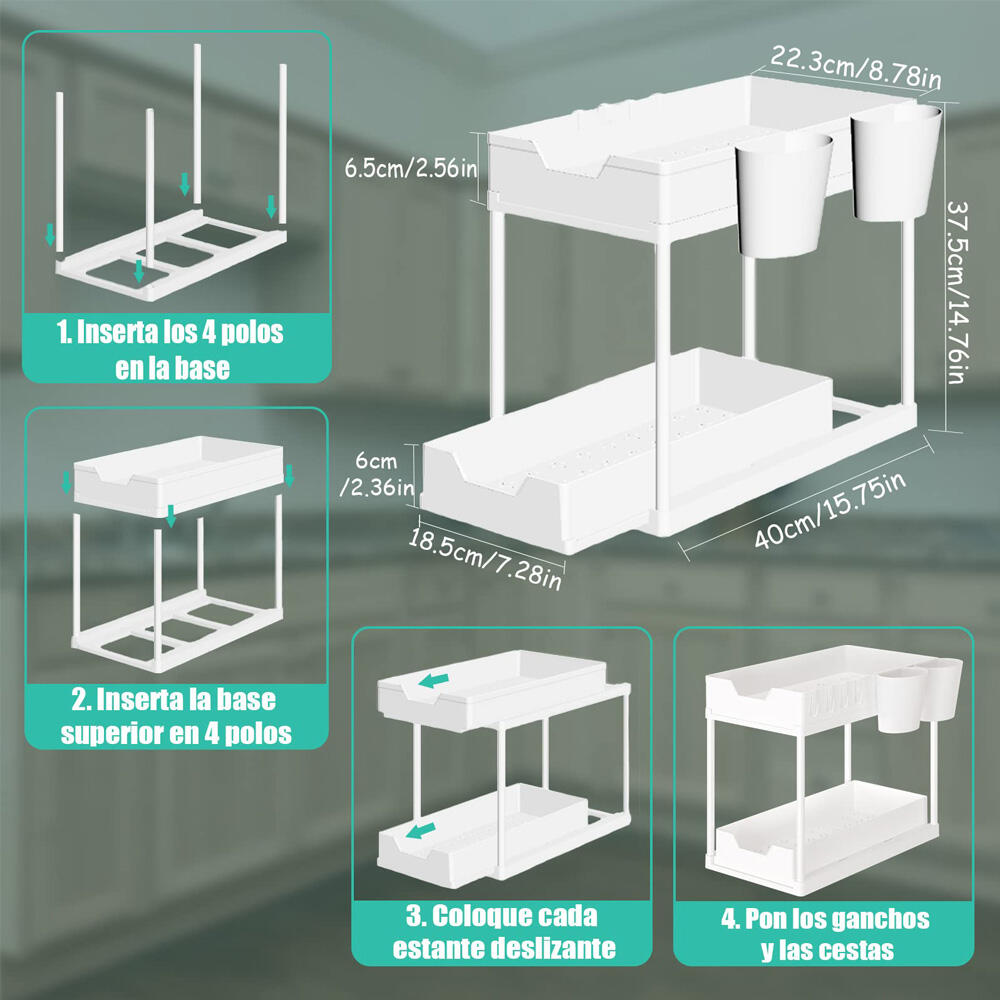 1. Inserta los 4 polos en la base

22.3cm/8.78in

6.5cm/2.56in

37.5cm/14.76in

6cm /2.36in

18.5cm/7.28in

40cm/15.75in

2. Inserta la base superior en 4 polos

3. Coloque cada estante deslizante

4. Pon los ganchos y las cestas